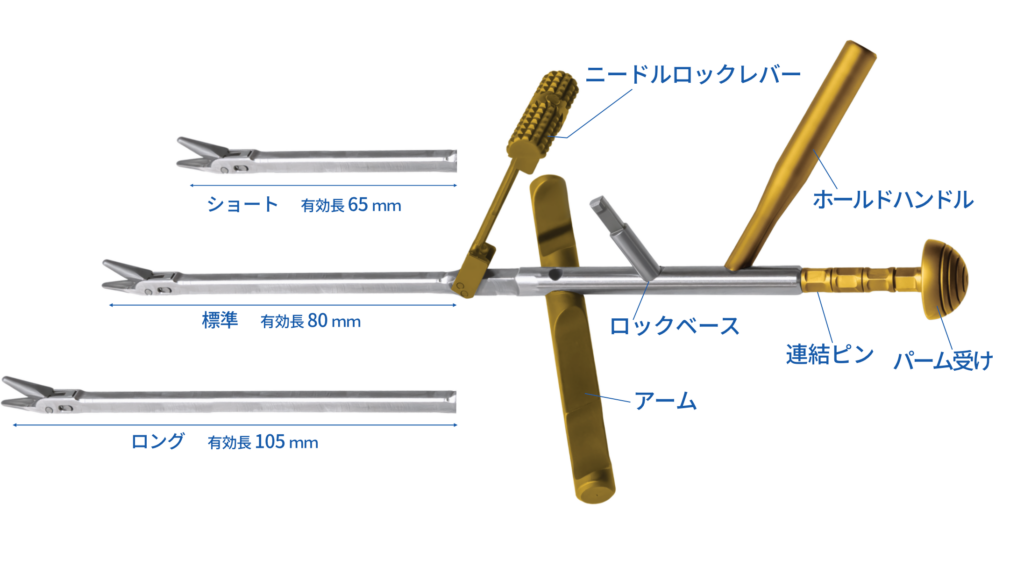 ニードルロックレバー

ショート　有効長 65 mm

ホールドハンドル

標準　有効長 80 mm

ロックベース

連結ピン

パーム受け

アーム

ロング　有効長 105 mm